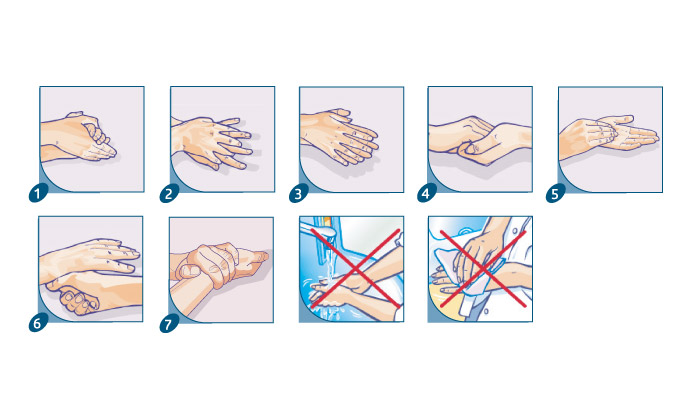 1
2
3
4
5
6
7